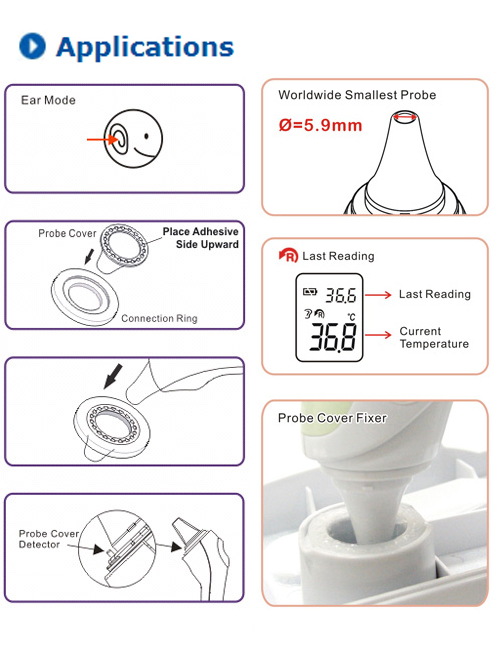 Applications

Ear Mode

Probe Cover
Place Adhesive Side Upward
Connection Ring

Probe Cover Detector

Worldwide Smallest Probe
Ø=5.9mm

Last Reading
36.6
Last Reading
°C
36.8
Current Temperature

Probe Cover Fixer